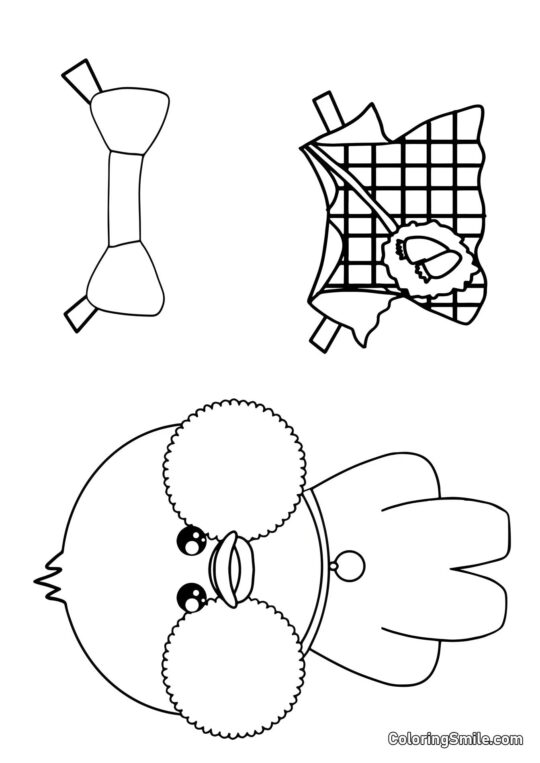 ColoringSmile.com