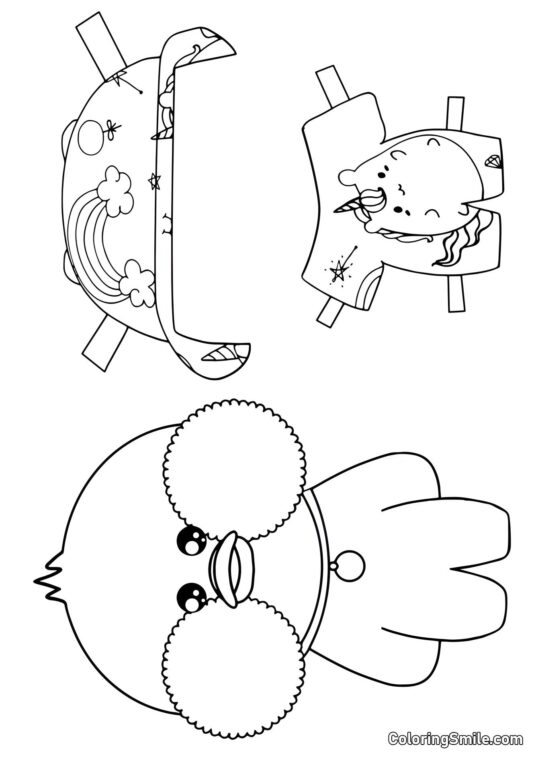 ColoringSmile.com